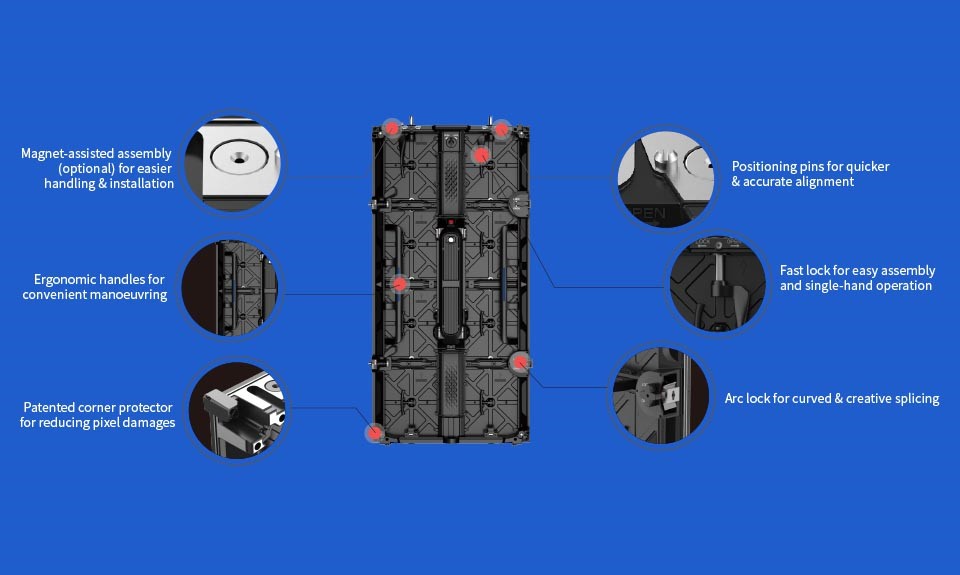 Magnet-assisted assembly (optional) for easier handling & installation

Ergonomic handles for convenient manoeuvring

Patented corner protector for reducing pixel damages

Positioning pins for quicker & accurate alignment

Fast lock for easy assembly and single-hand operation

Arc lock for curved & creative splicing